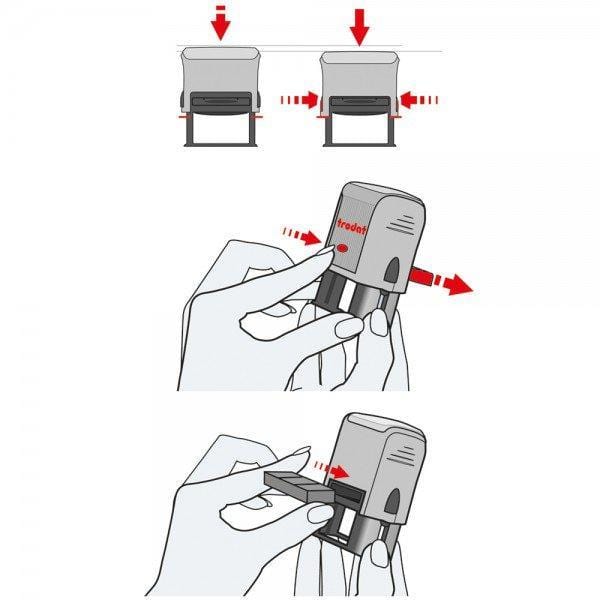 trodat